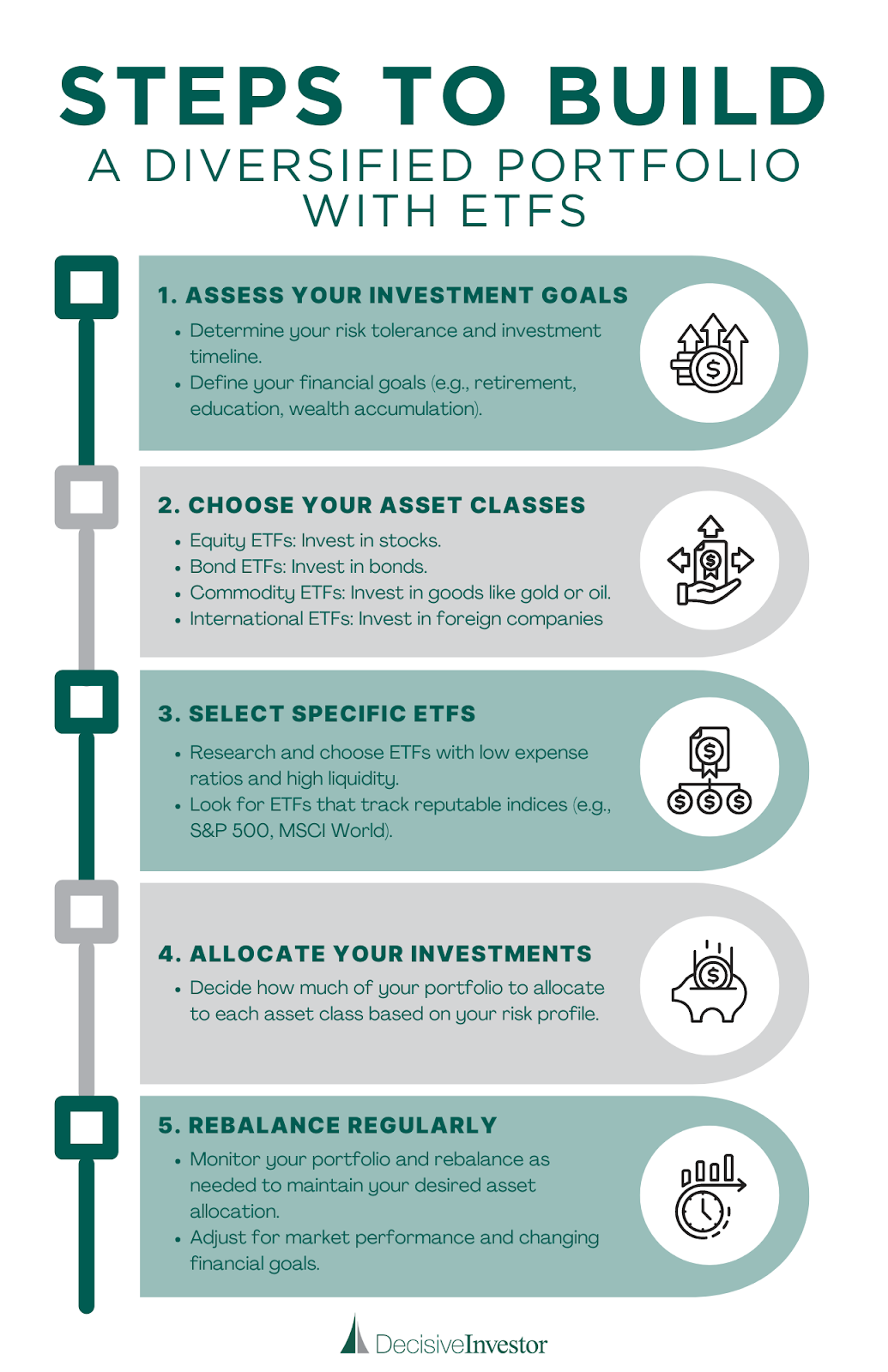 STEPS TO BUILD
A DIVERSIFIED PORTFOLIO WITH ETFS

1. ASSESS YOUR INVESTMENT GOALS
• Determine your risk tolerance and investment timeline.
• Define your financial goals (e.g., retirement, education, wealth accumulation).

2. CHOOSE YOUR ASSET CLASSES
• Equity ETFs: Invest in stocks.
• Bond ETFs: Invest in bonds.
• Commodity ETFs: Invest in goods like gold or oil.
• International ETFs: Invest in foreign companies

3. SELECT SPECIFIC ETFS
• Research and choose ETFs with low expense ratios and high liquidity.
• Look for ETFs that track reputable indices (e.g., S&P 500, MSCI World).

4. ALLOCATE YOUR INVESTMENTS
• Decide how much of your portfolio to allocate to each asset class based on your risk profile.

5. REBALANCE REGULARLY
• Monitor your portfolio and rebalance as needed to maintain your desired asset allocation.
• Adjust for market performance and changing financial goals.

DecisiveInvestor